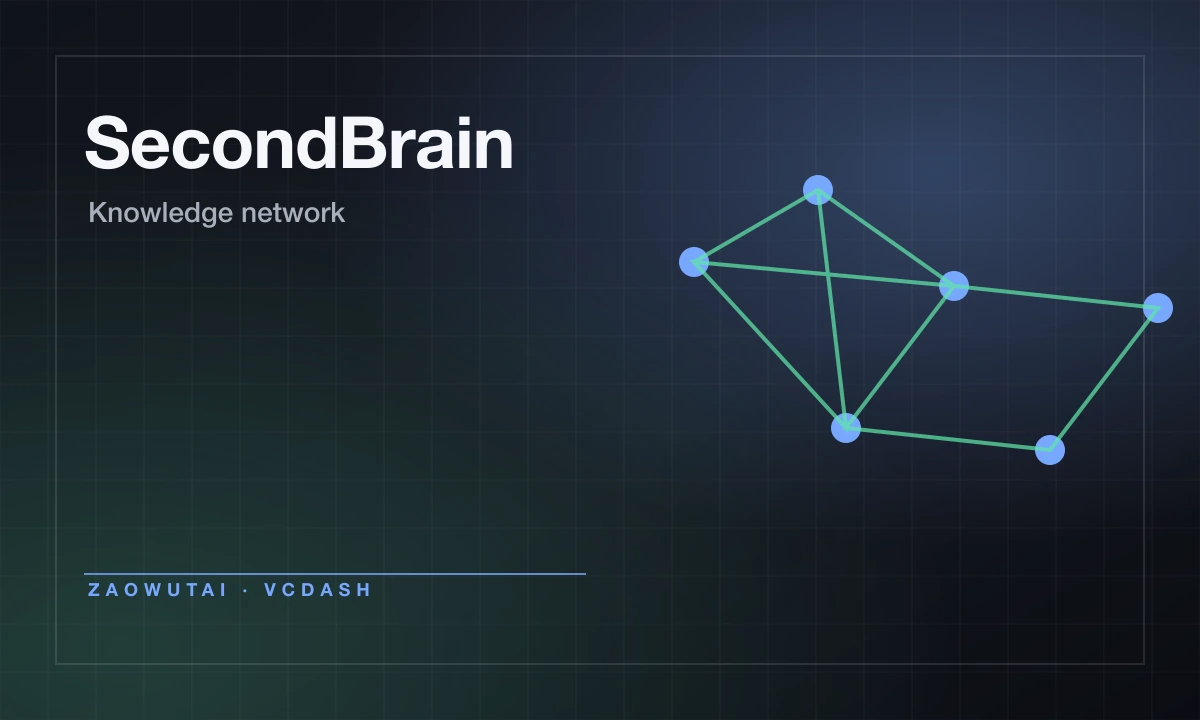 SecondBrain

Knowledge network

ZAOWUTAI · VCDASH